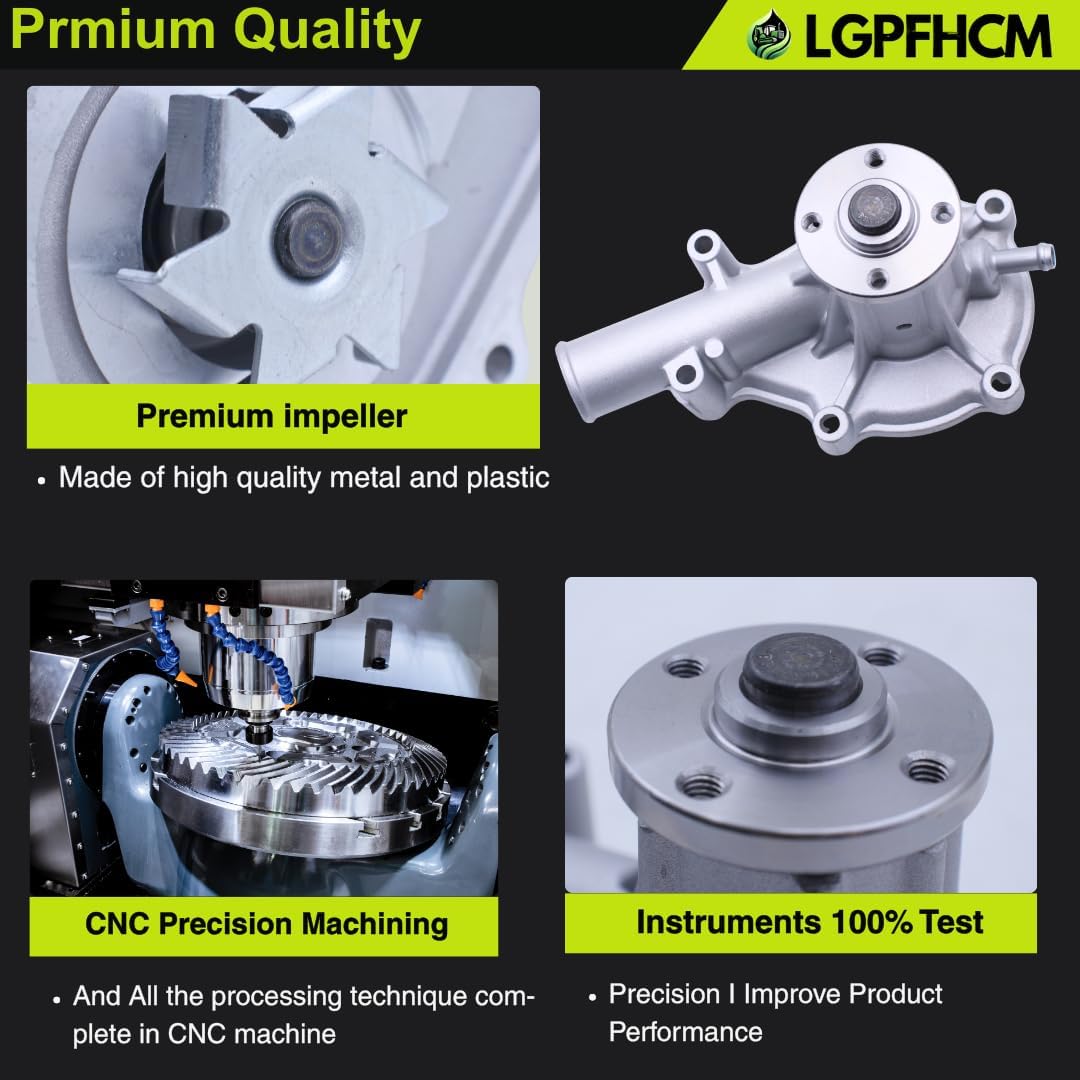 Prmium Quality

LGPFHCM

Premium impeller

• Made of high quality metal and plastic

CNC Precision Machining

• And All the processing technique complete in CNC machine

Instruments 100% Test

• Precision I Improve Product Performance