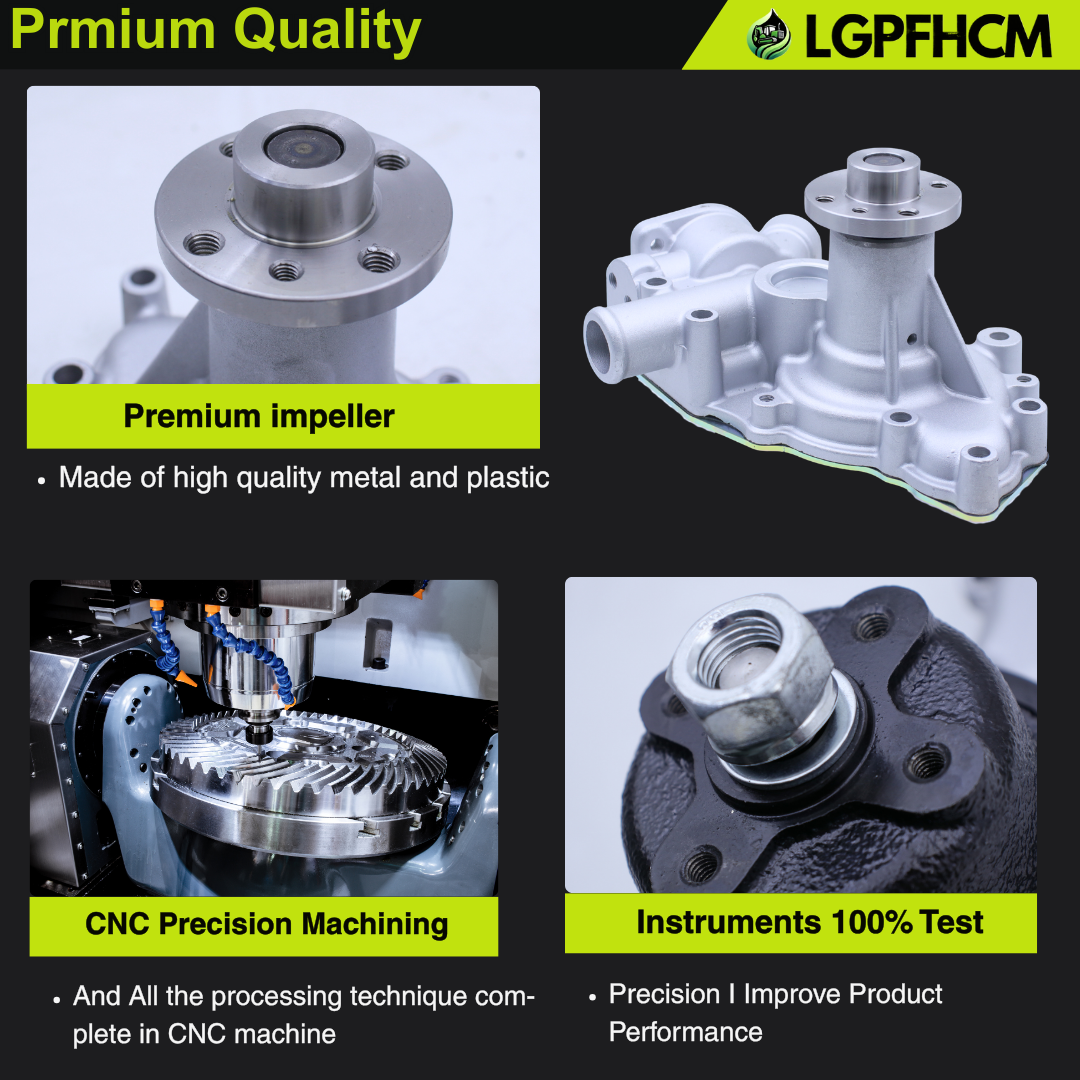 Prmium Quality

LGPFHCM

Premium impeller

• Made of high quality metal and plastic

CNC Precision Machining

• And All the processing technique complete in CNC machine

Instruments 100% Test

• Precision I Improve Product Performance