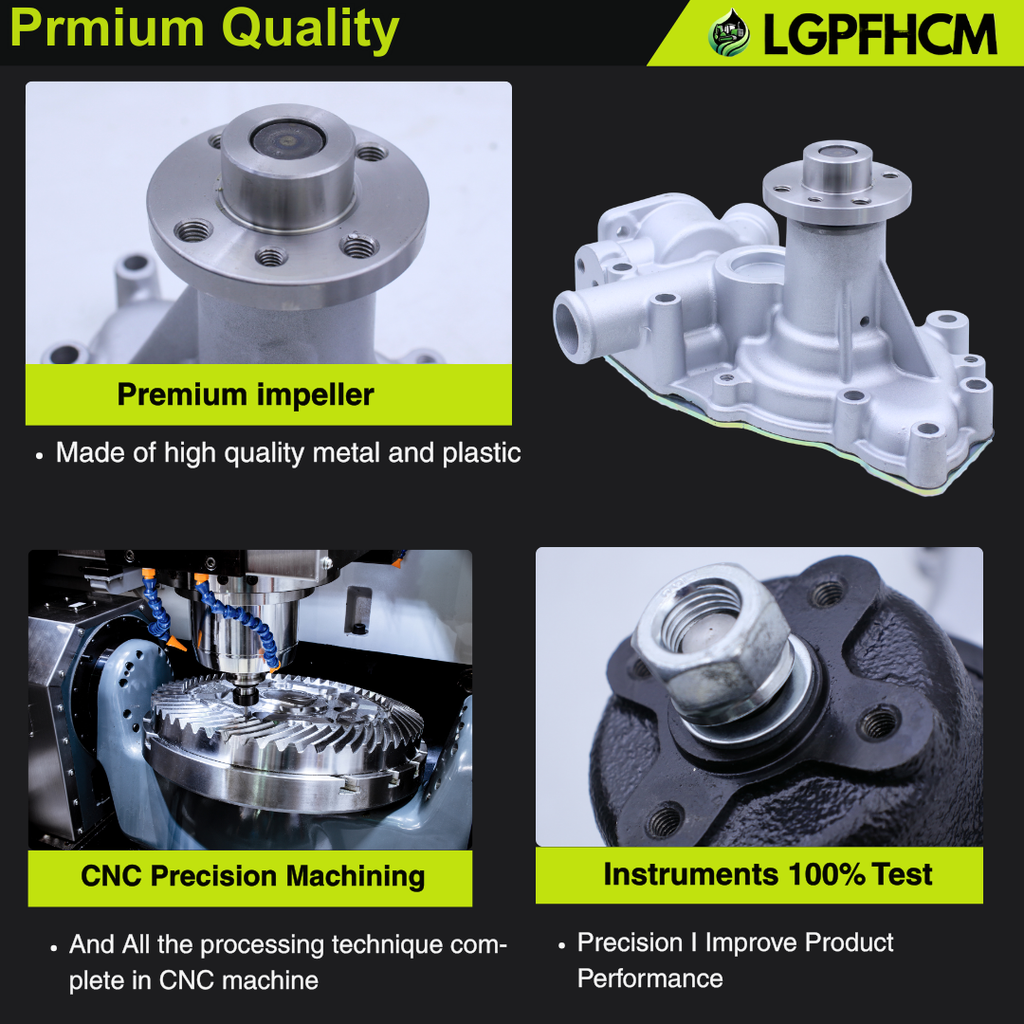 Prmium Quality

LGPFHCM

Premium impeller

• Made of high quality metal and plastic

CNC Precision Machining

• And All the processing technique complete in CNC machine

Instruments 100% Test

• Precision I Improve Product Performance