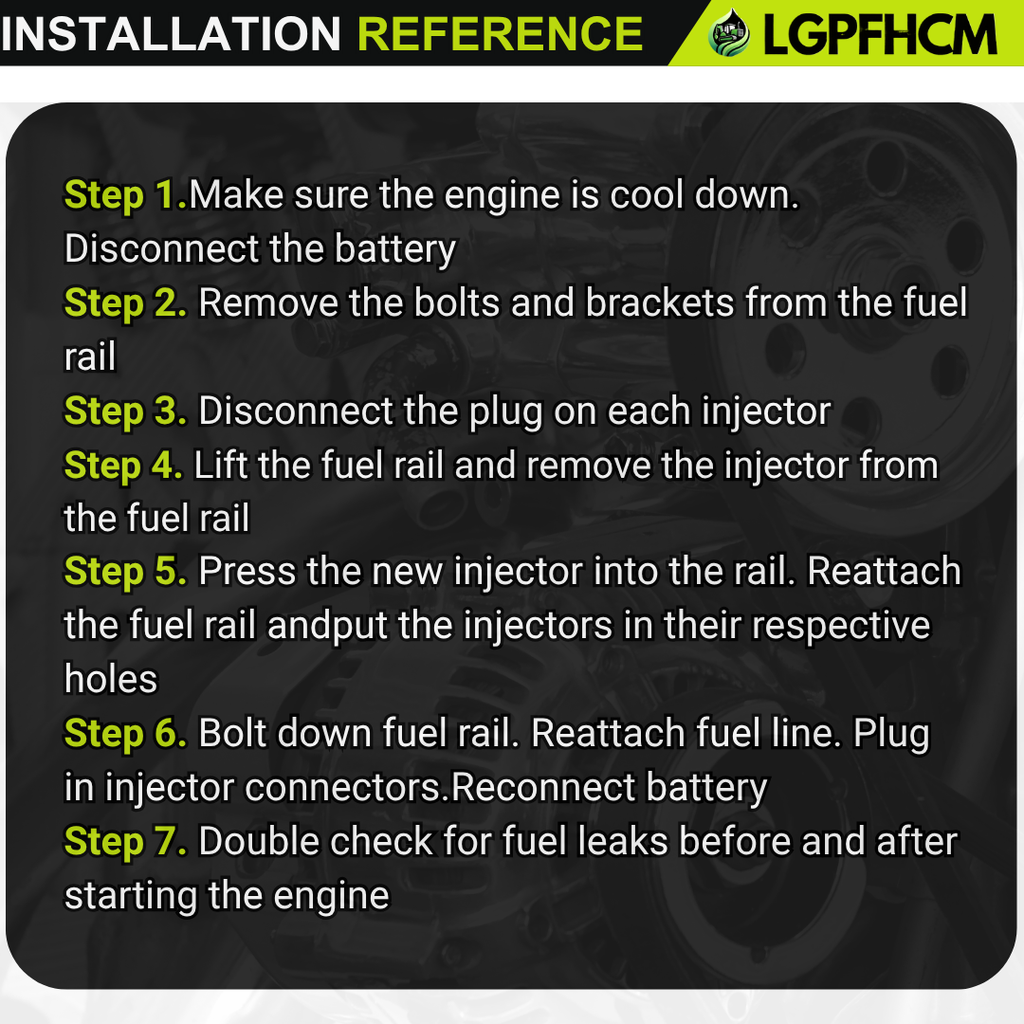 INSTALLATION REFERENCE LGPFHCM

Step 1.Make sure the engine is cool down. Disconnect the battery
Step 2. Remove the bolts and brackets from the fuel rail
Step 3. Disconnect the plug on each injector
Step 4. Lift the fuel rail and remove the injector from the fuel rail
Step 5. Press the new injector into the rail. Reattach the fuel rail andput the injectors in their respective holes
Step 6. Bolt down fuel rail. Reattach fuel line. Plug in injector connectors.Reconnect battery
Step 7. Double check for fuel leaks before and after starting the engine